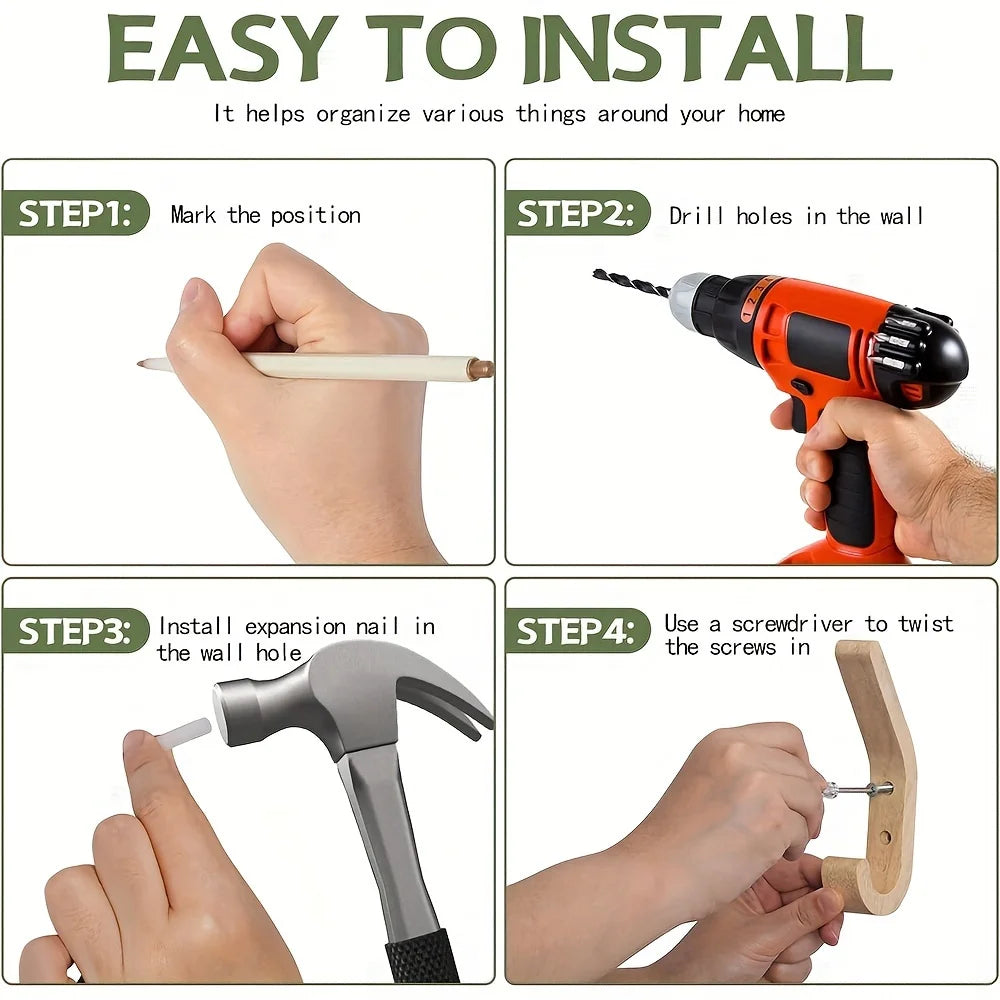 EASY TO INSTALL

It helps organize various things around your home

STEP1: Mark the position

STEP2: Drill holes in the wall

STEP3: Install expansion nail in the wall hole

STEP4: Use a screwdriver to twist the screws in