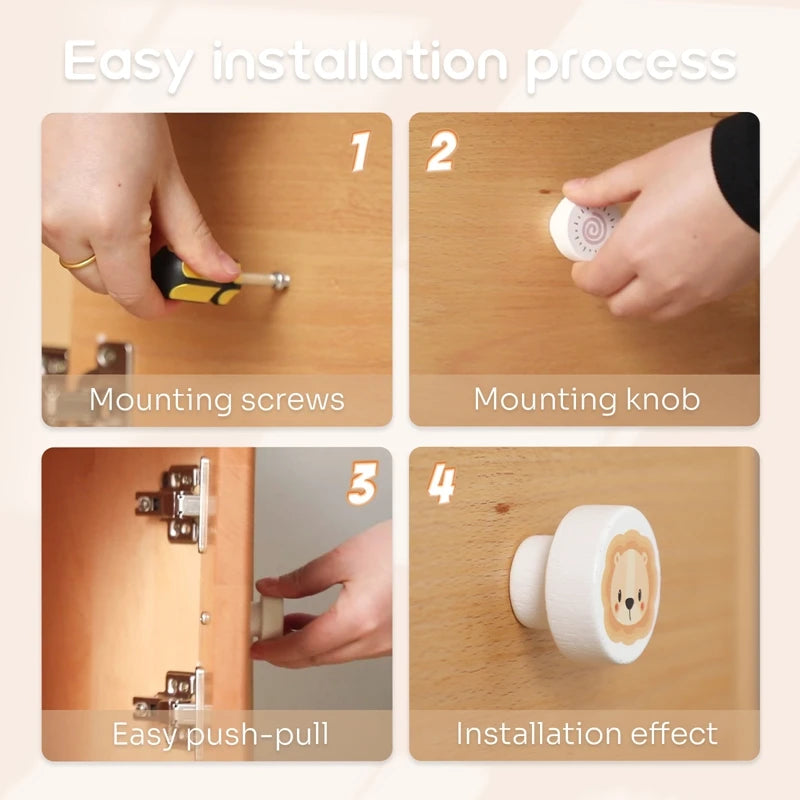 Easy installation process

1

Mounting screws

2

Mounting knob

3

Easy push-pull

4

Installation effect