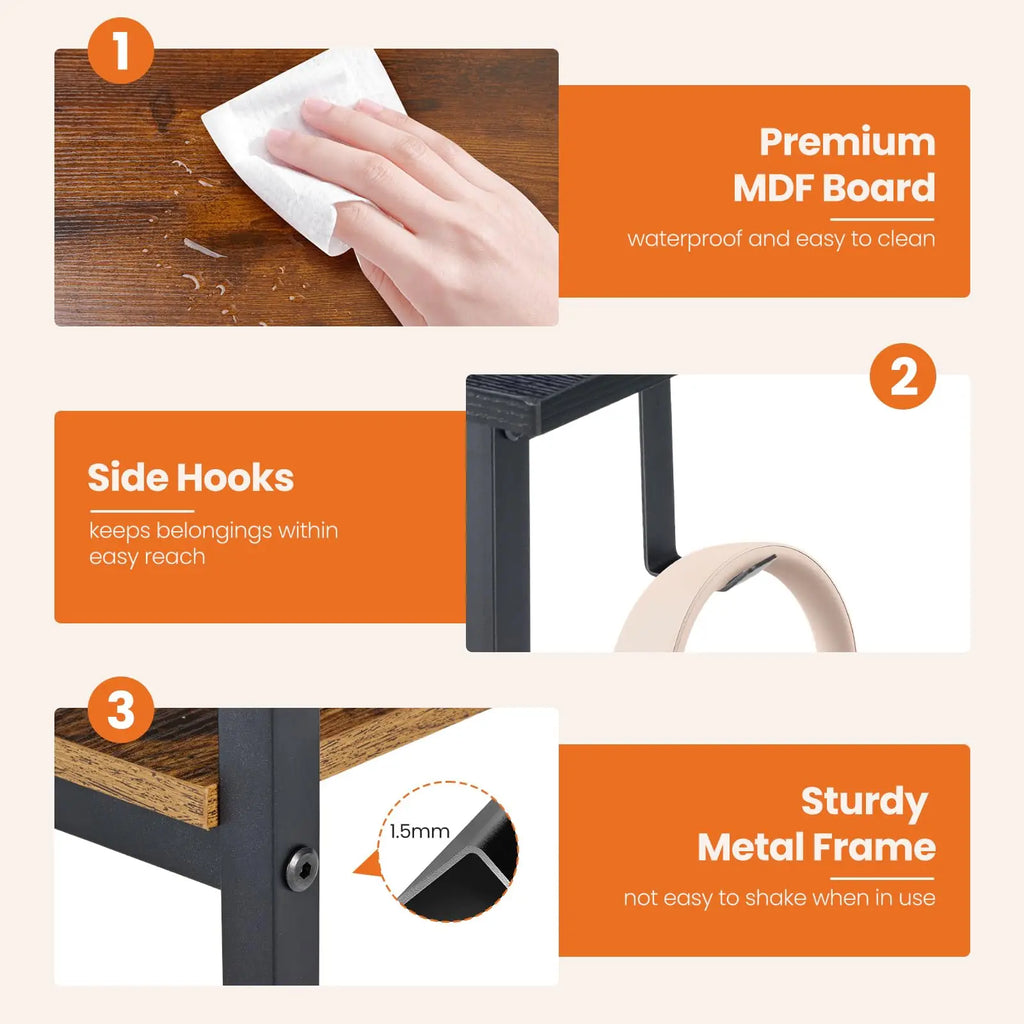 1

Premium MDF Board

waterproof and easy to clean

2

Side Hooks

keeps belongings within easy reach

3

1.5mm

Sturdy Metal Frame

not easy to shake when in use