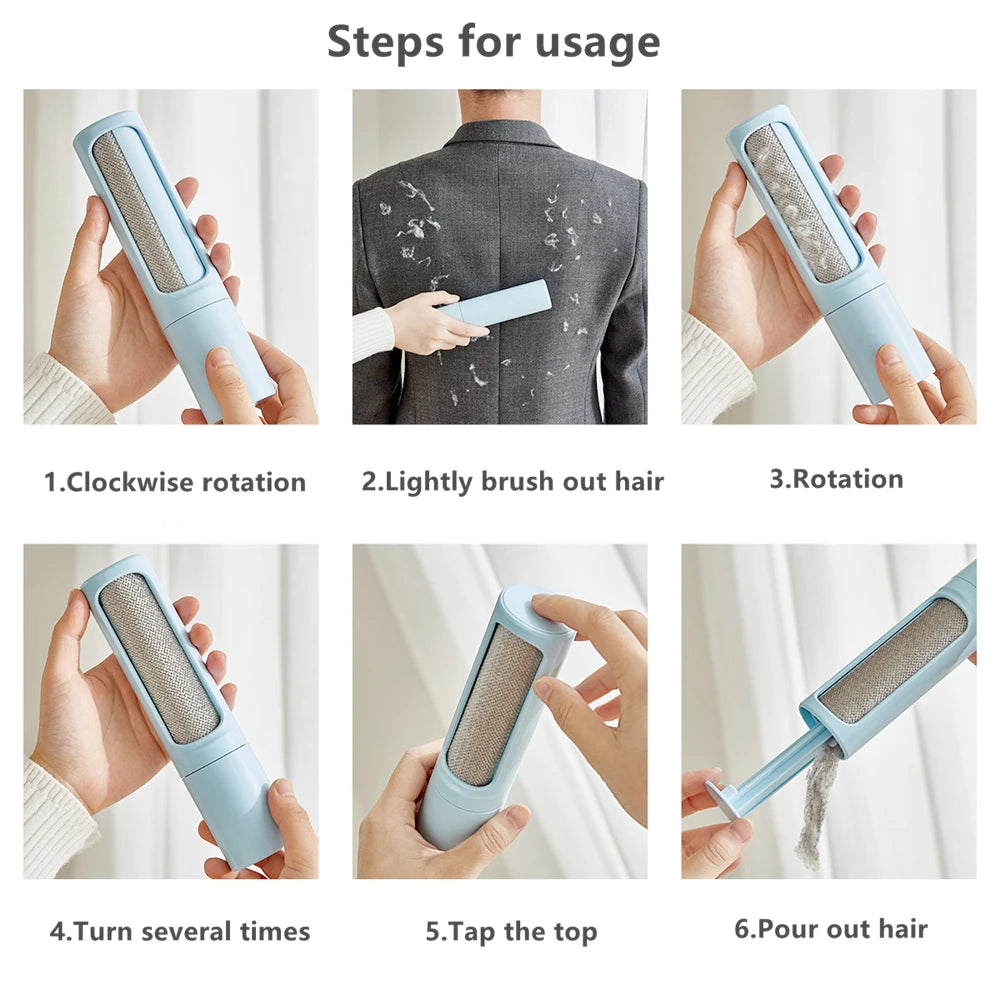 Steps for usage

1.Clockwise rotation

2.Lightly brush out hair

3.Rotation

4.Turn several times

5.Tap the top

6.Pour out hair